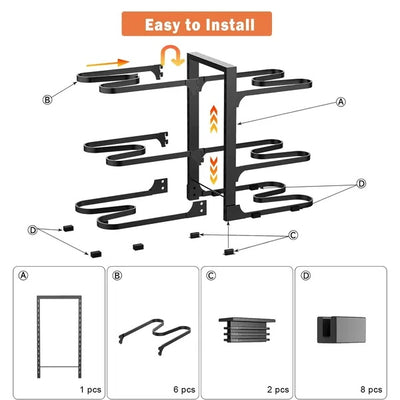 Easy to Install

B

A

D

D

C

A

1 pcs

B

6 pcs

C

2 pcs

D

8 pcs